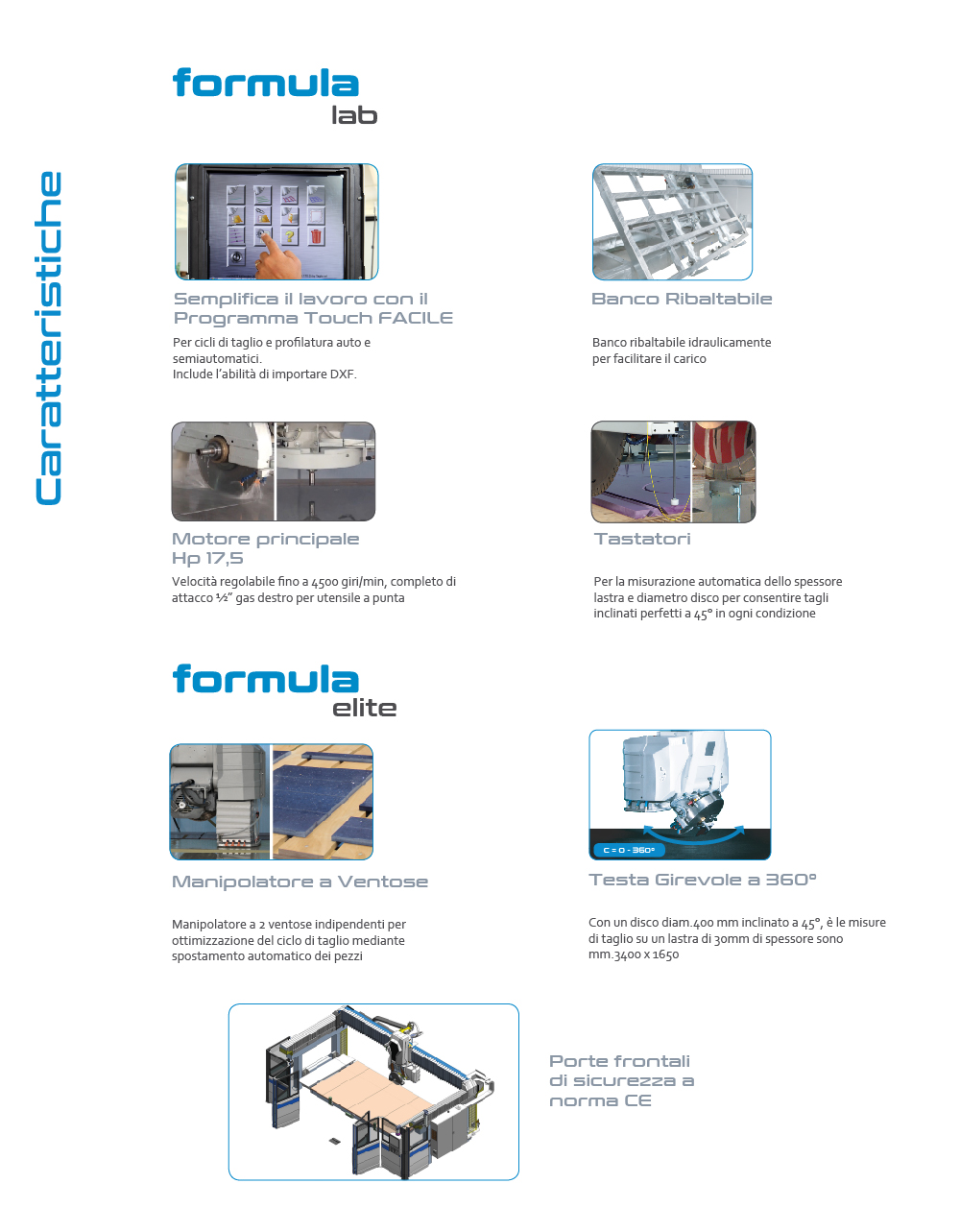 Caratteristiche

formula
lab

Semplifica il lavoro con il Programma Touch FACILE

Per cicli di taglio e profilatura auto e semiautomatici.
Include l'abilità di importare DXF.

Banco Ribaltabile

Banco ribaltabile idraulicamente per facilitare il carico

Motore principale Hp 17,5

Velocità regolabile fino a 4500 giri/min, completo di attacco ½" gas destro per utensile a punta

Tastatori

Per la misurazione automatica dello spessore lastra e diametro disco per consentire tagli inclinati perfetti a 45° in ogni condizione

formula
elite

Manipolatore a Ventose

Manipolatore a 2 ventose indipendenti per ottimizzazione del ciclo di taglio mediante spostamento automatico dei pezzi

C = 0 - 360°

Testa Girevole a 360°

Con un disco diam.400 mm inclinato a 45°, è le misure di taglio su un lastra di 30mm di spessore sono mm.3400 x 1650

Porte frontali di sicurezza a norma CE